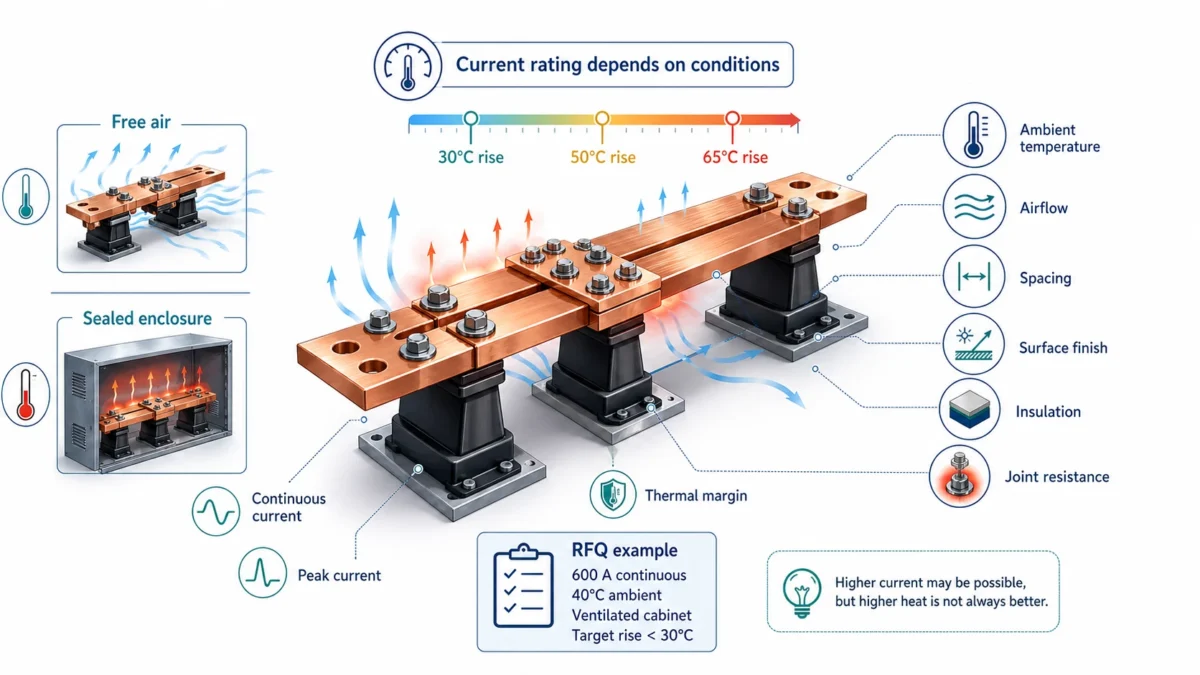 Current rating depends on conditions

30°C rise
50°C rise
65°C rise

Free air

Sealed enclosure

Ambient temperature

Airflow

Spacing

Surface finish

Insulation

Joint resistance

Continuous current

Peak current

Thermal margin

RFQ example
600 A continuous
40°C ambient
Ventilated cabinet
Target rise < 30°C

Higher current may be possible, but higher heat is not always better.