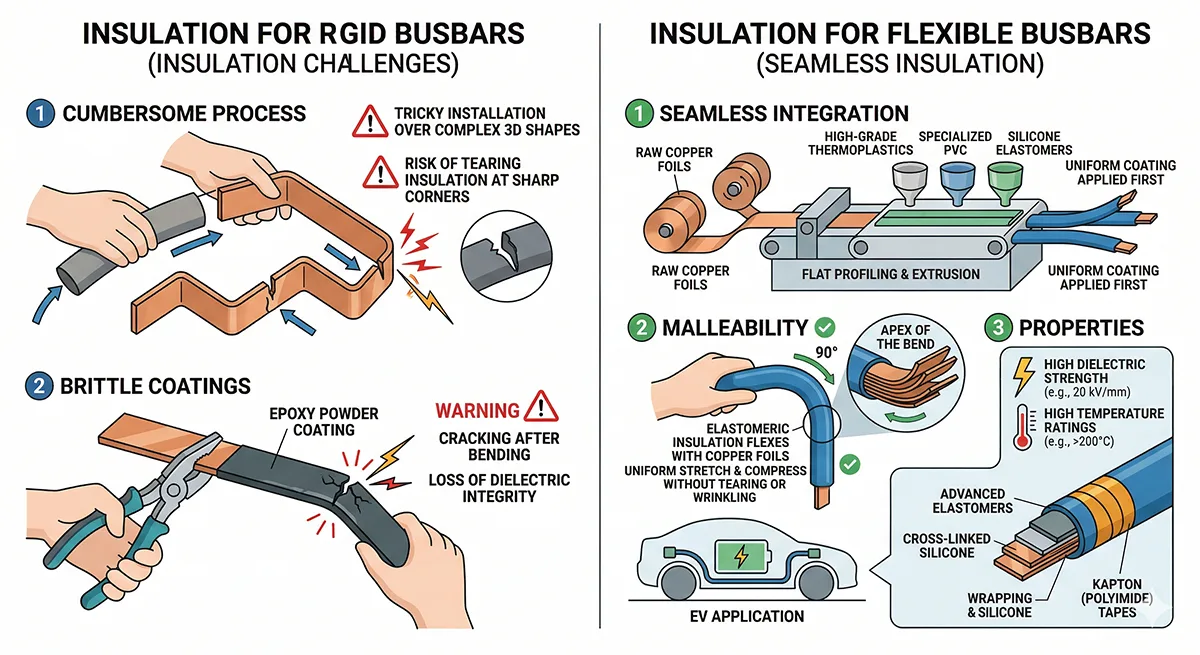 INSULATION FOR RGID BUSBARS
(INSULATION CHALLENGES)

1 CUMBERSOME PROCESS

TRICKY INSTALLATION OVER COMPLEX 3D SHAPES

RISK OF TEARING INSULATION AT SHARP CORNERS

2 BRITTLE COATINGS

EPOXY POWDER COATING

WARNING

CRACKING AFTER BENDING

LOSS OF DIELECTRIC INTEGRITY

INSULATION FOR FLEXIBLE BUSBARS
(SEAMLESS INSULATION)

1 SEAMLESS INTEGRATION

RAW COPPER FOILS

HIGH-GRADE THERMOPLASTICS

SPECIALIZED PVC

SILICONE ELASTOMERS

UNIFORM COATING APPLIED FIRST

RAW COPPER FOILS

FLAT PROFILING & EXTRUSION

UNIFORM COATING APPLIED FIRST

2 MALLEABILITY

90°

APEX OF THE BEND

ELASTOMERIC INSULATION FLEXES WITH COPPER FOILS UNIFORM STRETCH & COMPRESS WITHOUT TEARING OR WRINKLING

EV APPLICATION

3 PROPERTIES

HIGH DIELECTRIC STRENGTH
(e.g., 20 kV/mm)

HIGH TEMPERATURE RATINGS
(e.g., >200°C)

ADVANCED ELASTOMERS

CROSS-LINKED SILICONE

WRAPPING & SILICONE

KAPTON (POLYIMIDE) TAPES