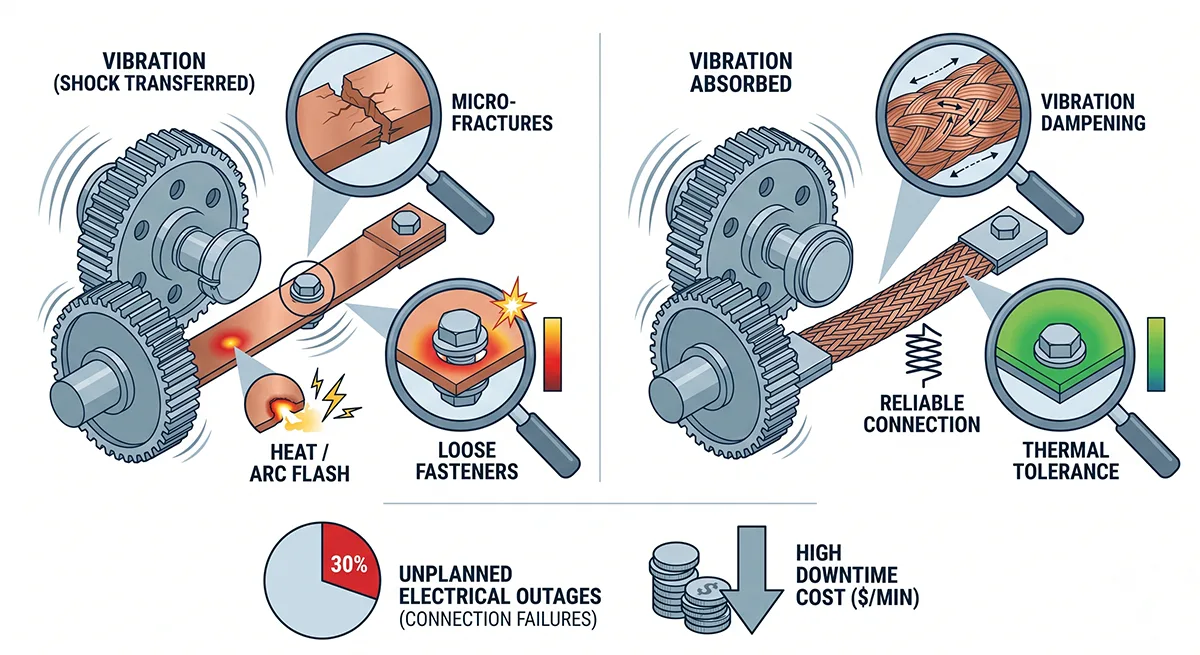 VIBRATION
(SHOCK TRANSFERRED)

MICRO-FRACTURES

HEAT /
ARC FLASH

LOOSE
FASTENERS

VIBRATION
ABSORBED

VIBRATION
DAMPENING

RELIABLE
CONNECTION

THERMAL
TOLERANCE

30%

UNPLANNED
ELECTRICAL OUTAGES
(CONNECTION FAILURES)

$

HIGH
DOWNTIME
COST ($/MIN)