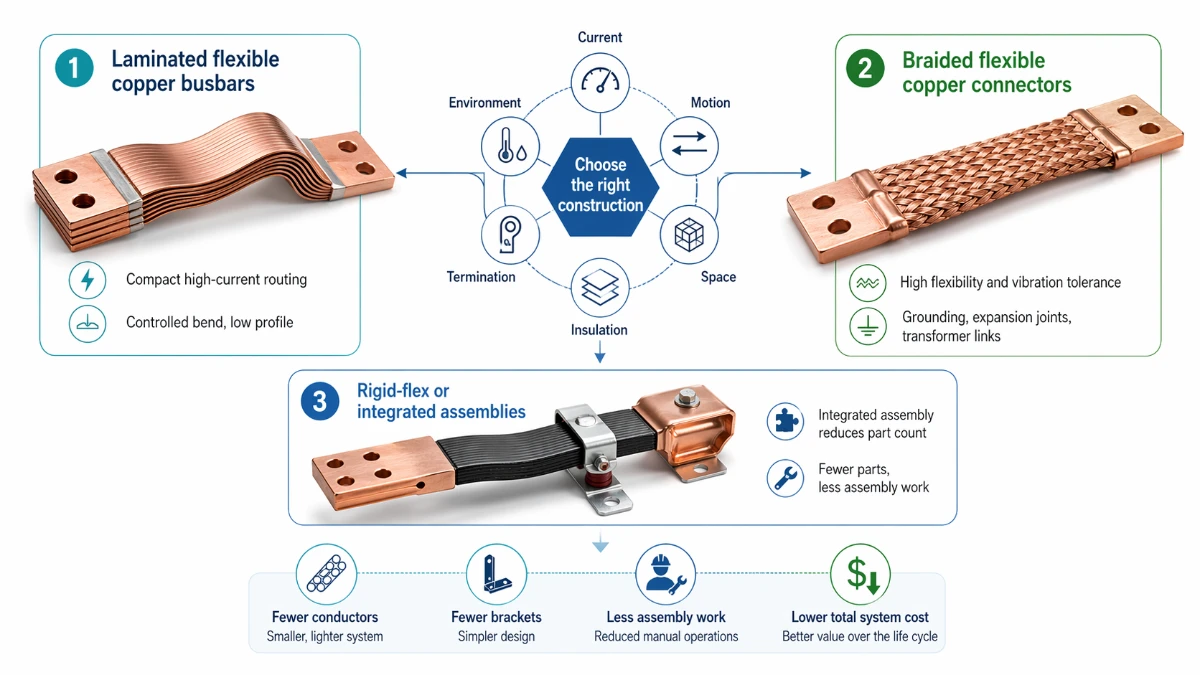 1 Laminated flexible copper busbars

Compact high-current routing

Controlled bend, low profile

Current

Environment

Motion

Choose the right construction

Termination

Space

Insulation

2 Braided flexible copper connectors

High flexibility and vibration tolerance

Grounding, expansion joints, transformer links

3 Rigid-flex or integrated assemblies

Integrated assembly reduces part count

Fewer parts, less assembly work

Fewer conductors
Smaller, lighter system

Fewer brackets
Simpler design

Less assembly work
Reduced manual operations

Lower total system cost
Better value over the life cycle